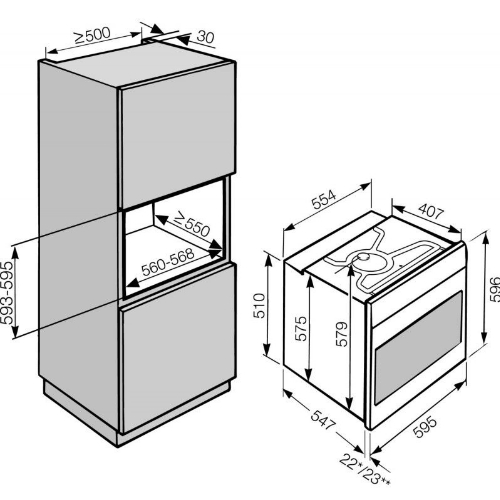 ≥500
30
≥550
560-568
593-595
554
407
510
575
579
596
547
595
22*/23**